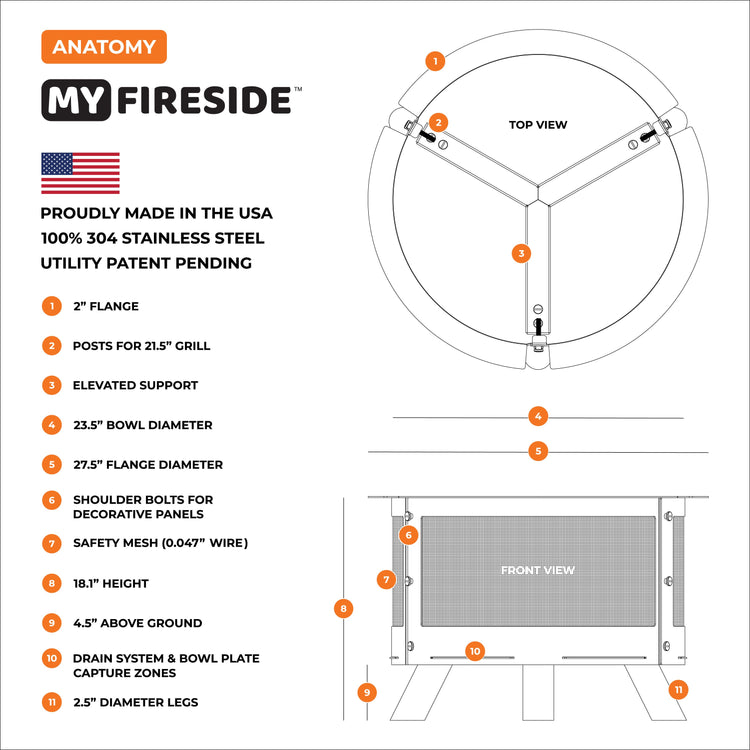 ANATOMY

MY FIRESIDE™

PROUDLY MADE IN THE USA
100% 304 STAINLESS STEEL
UTILITY PATENT PENDING

1 2” FLANGE

2 POSTS FOR 21.5” GRILL

3 ELEVATED SUPPORT

4 23.5” BOWL DIAMETER

5 27.5” FLANGE DIAMETER

6 SHOULDER BOLTS FOR DECORATIVE PANELS

7 SAFETY MESH (0.047” WIRE)

8 18.1” HEIGHT

9 4.5” ABOVE GROUND

10 DRAIN SYSTEM & BOWL PLATE CAPTURE ZONES

11 2.5” DIAMETER LEGS

1

2

TOP VIEW

3

4

5

6

7

FRONT VIEW

8

10

9

11