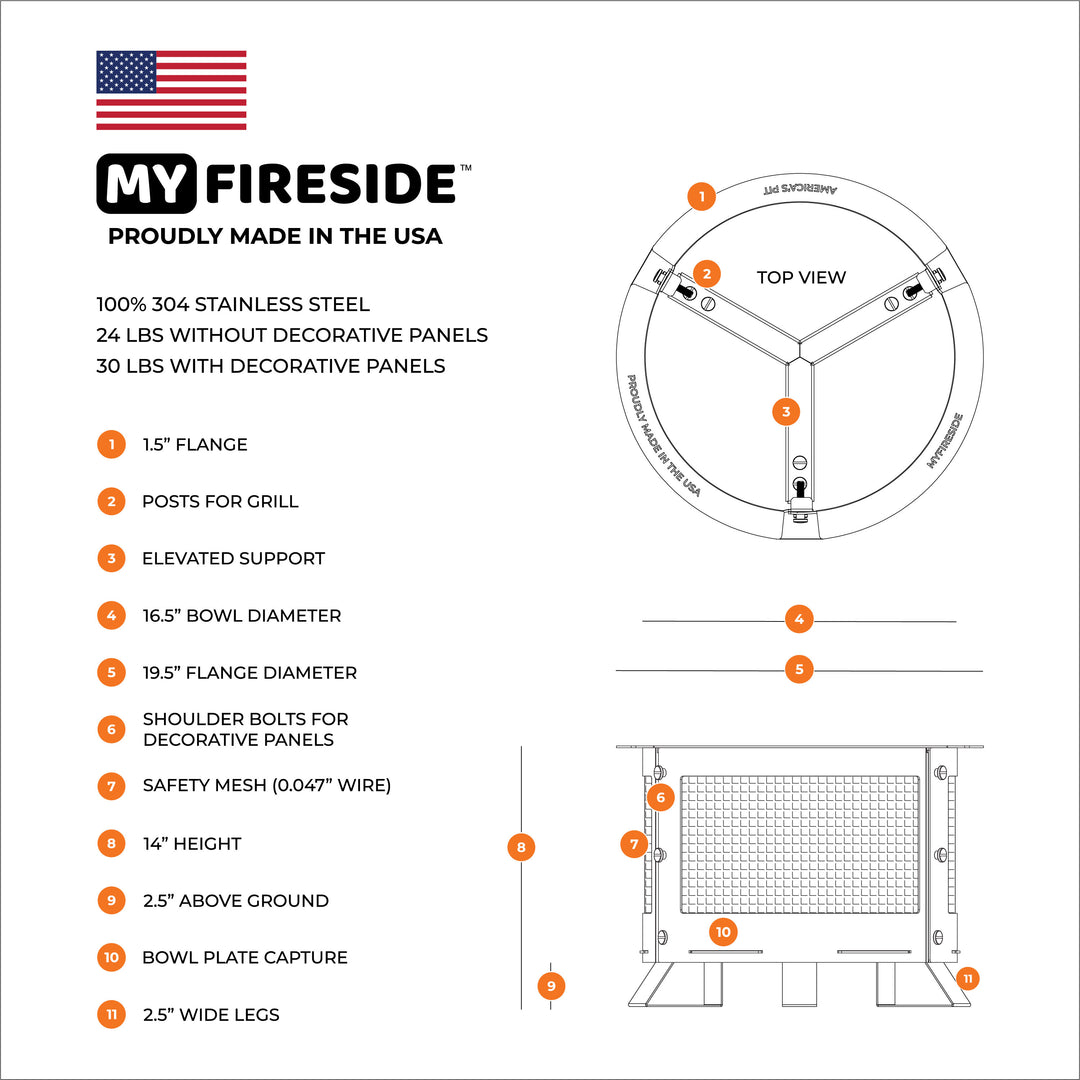 MY FIRESIDE™
PROUDLY MADE IN THE USA

100% 304 STAINLESS STEEL
24 LBS WITHOUT DECORATIVE PANELS
30 LBS WITH DECORATIVE PANELS

1 1.5” FLANGE

2 POSTS FOR GRILL

3 ELEVATED SUPPORT

4 16.5” BOWL DIAMETER

5 19.5” FLANGE DIAMETER

6 SHOULDER BOLTS FOR DECORATIVE PANELS

7 SAFETY MESH (0.047” WIRE)

8 14” HEIGHT

9 2.5” ABOVE GROUND

10 BOWL PLATE CAPTURE

11 2.5” WIDE LEGS

1
AMERICA'S PIT
2
TOP VIEW
3
PROUDLY MADE IN THE USA
MYFIRESIDE
4
5
6
7
8
9
10
11