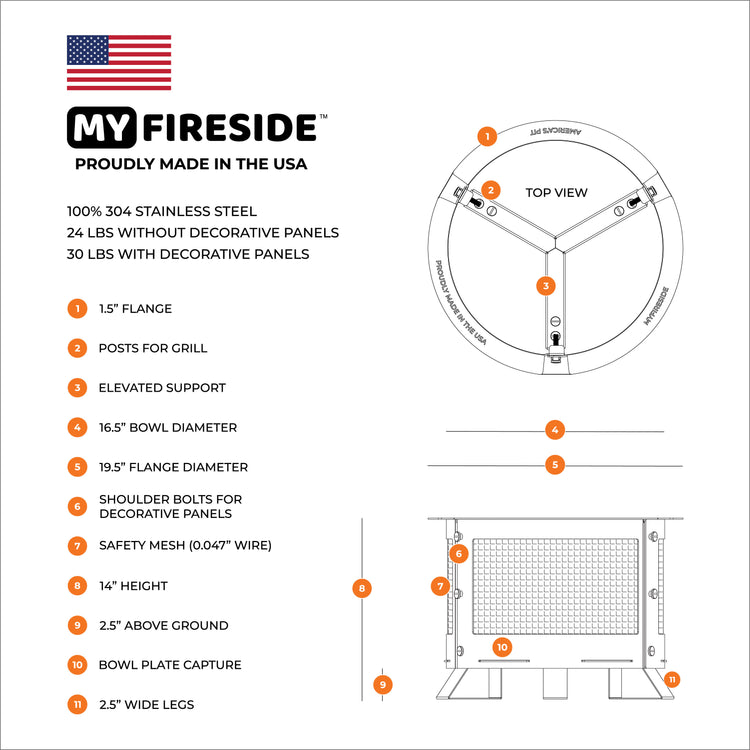 MY FIRESIDE™

PROUDLY MADE IN THE USA

100% 304 STAINLESS STEEL
24 LBS WITHOUT DECORATIVE PANELS
30 LBS WITH DECORATIVE PANELS

1 1.5" FLANGE

2 POSTS FOR GRILL

3 ELEVATED SUPPORT

4 16.5" BOWL DIAMETER

5 19.5" FLANGE DIAMETER

6 SHOULDER BOLTS FOR DECORATIVE PANELS

7 SAFETY MESH (0.047" WIRE)

8 14" HEIGHT

9 2.5" ABOVE GROUND

10 BOWL PLATE CAPTURE

11 2.5" WIDE LEGS

1

AMERICA'S PIT

2

TOP VIEW

3

PROUDLY MADE IN THE USA

MYFIRESIDE

4

5

6

7

8

10

9

11